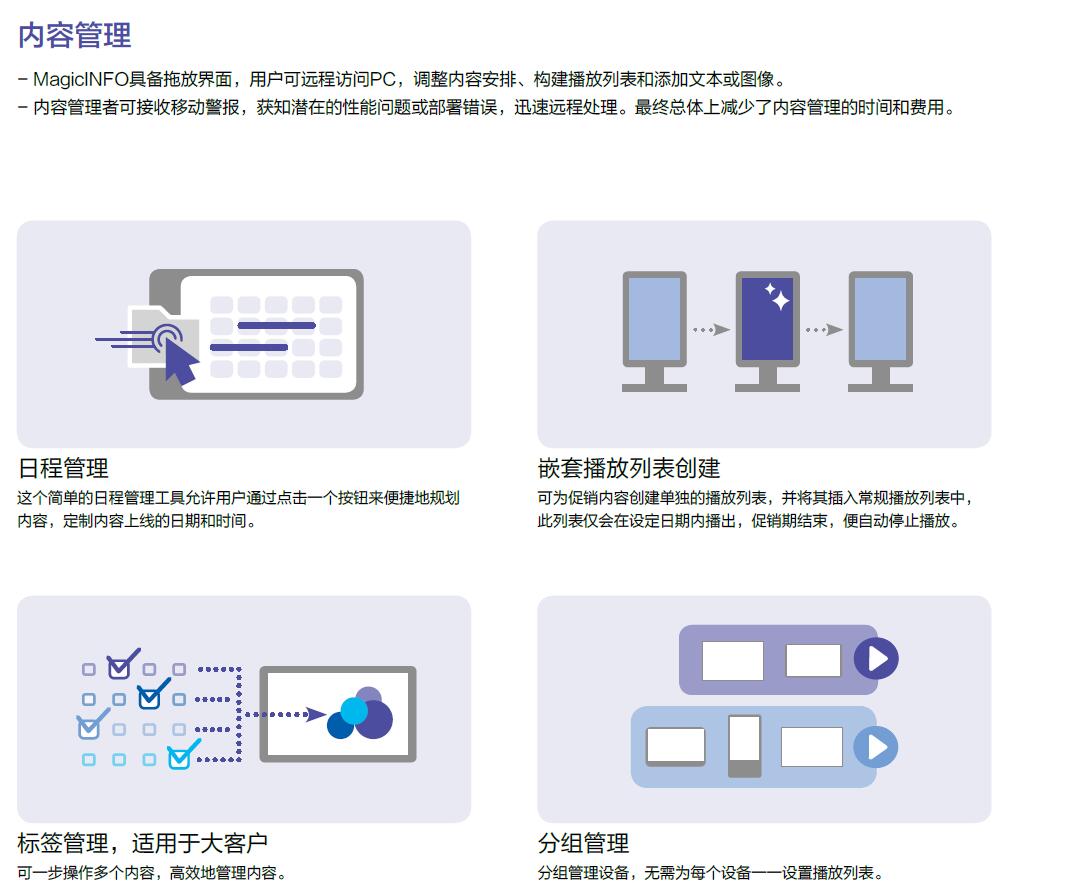 内容管理

– MagicINFO具备拖放界面，用户可远程访问PC，调整内容安排、构建播放列表和添加文本或图像。
– 内容管理者可接收移动警报，获知潜在的性能问题或部署错误，迅速远程处理。最终总体上减少了内容管理的时间和费用。

日程管理

这个简单的日程管理工具允许用户通过点击一个按钮来便捷地规划内容，定制内容上线的日期和时间。

嵌套播放列表创建

可为促销内容创建单独的播放列表，并将其插入常规播放列表中，此列表仅会在设定日期内播出，促销期结束，便自动停止播放。

标签管理，适用于大客户

可一步操作多个内容，高效地管理内容。

分组管理

分组管理设备，无需为每个设备一一设置播放列表。